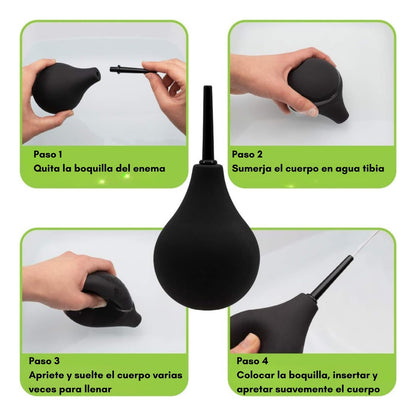 Paso 1
Quita la boquilla del enema

Paso 2
Sumerja el cuerpo en agua tibia

Paso 3
Apriete y suelte el cuerpo varias veces para llenar

Paso 4
Colocar la boquilla, insertar y apretar suavemente el cuerpo