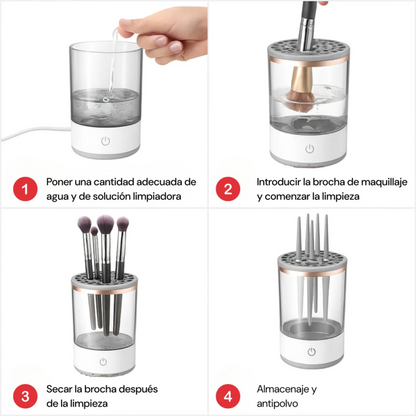 1 Poner una cantidad adecuada de agua y de solución limpiadora

2 Introducir la brocha de maquillaje y comenzar la limpieza

3 Secar la brocha después de la limpieza

4 Almacenaje y antipolvo