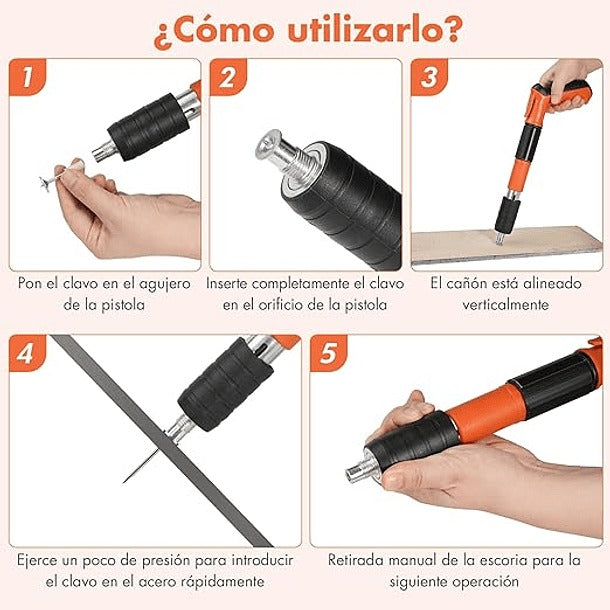 ¿Cómo utilizarlo?

1

Pon el clavo en el agujero de la pistola

2

Inserte completamente el clavo en el orificio de la pistola

3

El cañón está alineado verticalmente

4

Ejerce un poco de presión para introducir el clavo en el acero rápidamente

5

Retirada manual de la escoria para la siguiente operación